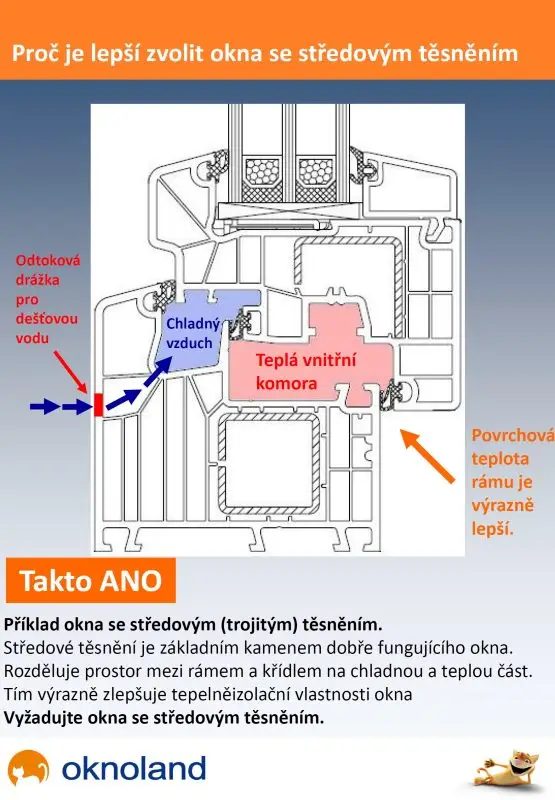 Proč je lepší zvolit okna se středovým těsněním

Odtoková drážka pro dešťovou vodu

Chladný vzduch

Teplá vnitřní komora

Povrchová teplota rámu je výrazně lepší.

Takto ANO

**Příklad okna se středovým (trojitým) těsněním.**
Středové těsnění je základním kamenem dobře fungujícího okna. Rozděluje prostor mezi rámem a křídlem na chladnou a teplou část. Tím výrazně zlepšuje tepelněizolační vlastnosti okna
**Vyžadujte okna se středovým těsněním.**

oknoland