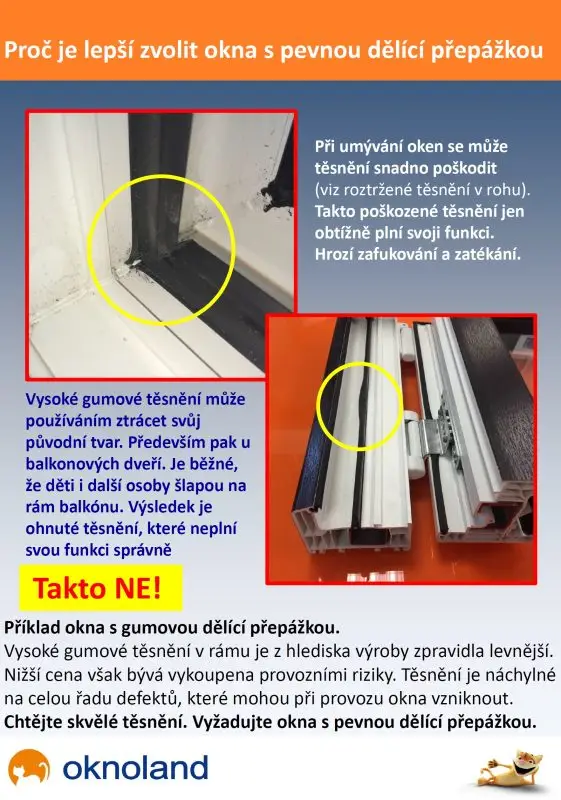 Proč je lepší zvolit okna s pevnou dělící přepážkou

Při umývání oken se může těsnění snadno poškodit (viz roztržené těsnění v rohu). Takto poškozené těsnění jen obtížně plní svoji funkci. Hrozí zafukování a zatékání.

Vysoké gumové těsnění může používáním ztrácet svůj původní tvar. Především pak u balkonových dveří. Je běžné, že děti i další osoby šlapou na rám balkónu. Výsledek je ohnuté těsnění, které neplní svou funkci správně

Takto NE!

Příklad okna s gumovou dělící přepážkou.
Vysoké gumové těsnění v rámu je z hlediska výroby zpravidla levnější. Nižší cena však bývá vykoupena provozními riziky. Těsnění je náchylné na celou řadu defektů, které mohou při provozu okna vzniknout.
Chtějte skvělé těsnění. Vyžadujte okna s pevnou dělící přepážkou.

oknoland