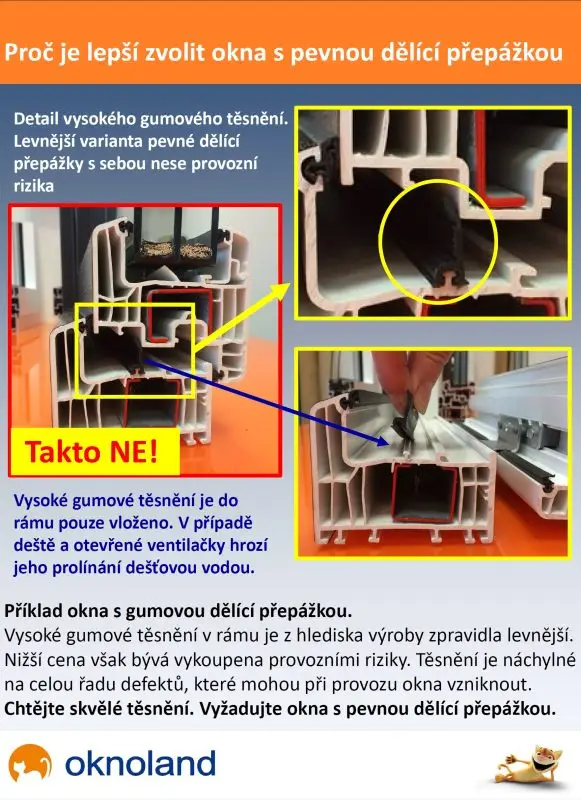 Proč je lepší zvolit okna s pevnou dělící přepážkou

Detail vysokého gumového těsnění. Levnější varianta pevné dělící přepážky s sebou nese provozní rizika

Takto NE!

Vysoké gumové těsnění je do rámu pouze vloženo. V případě deště a otevřené ventilačky hrozí jeho prolínání dešťovou vodou.

Příklad okna s gumovou dělící přepážkou.
Vysoké gumové těsnění v rámu je z hlediska výroby zpravidla levnější. Nižší cena však bývá vykoupena provozními riziky. Těsnění je náchylné na celou řadu defektů, které mohou při provozu okna vzniknout.
Chtějte skvělé těsnění. Vyžadujte okna s pevnou dělící přepážkou.

oknoland