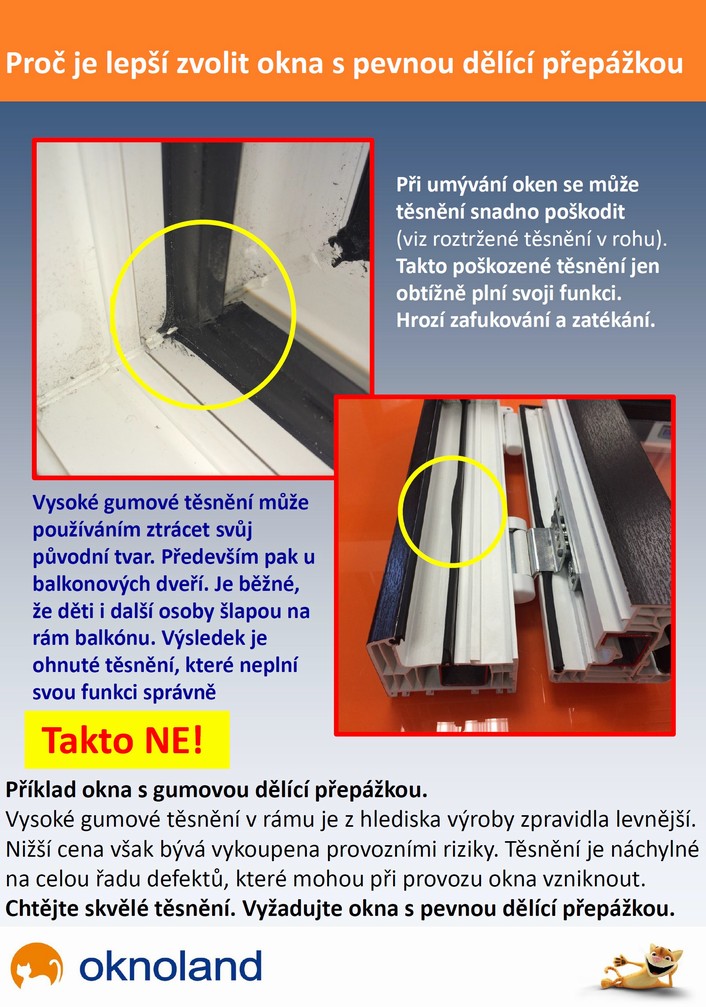 Proč je lepší zvolit okna s pevnou dělící přepážkou

Při umývání oken se může těsnění snadno poškodit (viz roztržené těsnění v rohu). Takto poškozené těsnění jen obtížně plní svoji funkci. Hrozí zafukování a zatékání.

Vysoké gumové těsnění může používáním ztrácet svůj původní tvar. Především pak u balkonových dveří. Je běžné, že děti i další osoby šlapou na rám balkónu. Výsledek je ohnuté těsnění, které neplní svou funkci správně

Takto NE!

Příklad okna s gumovou dělící přepážkou.
Vysoké gumové těsnění v rámu je z hlediska výroby zpravidla levnější. Nižší cena však bývá vykoupena provozními riziky. Těsnění je náchylné na celou řadu defektů, které mohou při provozu okna vzniknout.
Chtějte skvělé těsnění. Vyžadujte okna s pevnou dělící přepážkou.

oknoland