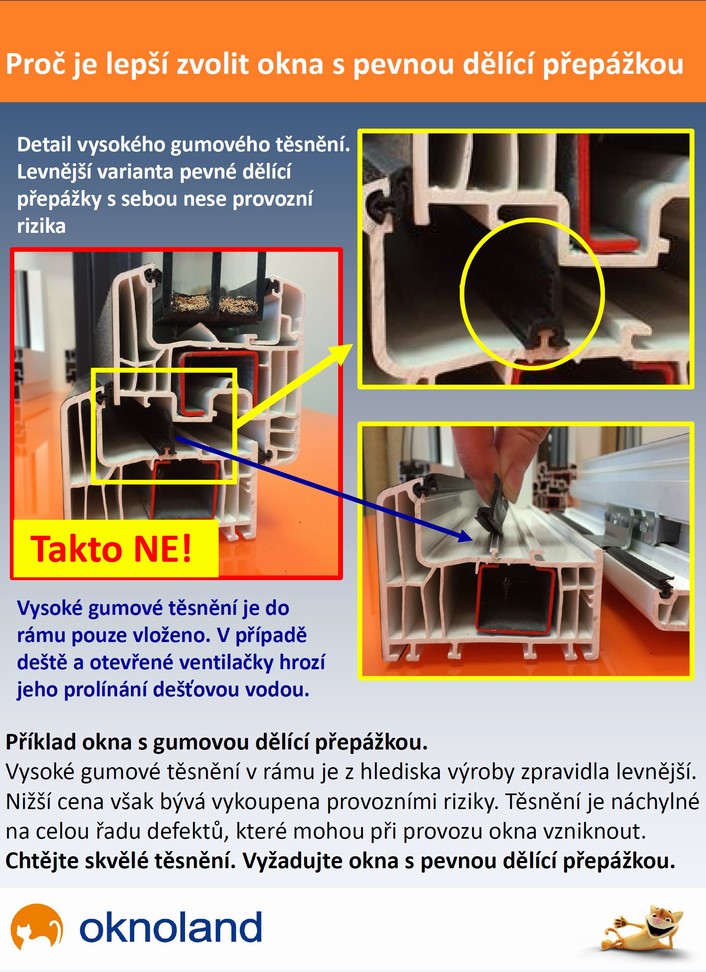 Proč je lepší zvolit okna s pevnou dělící přepážkou

Detail vysokého gumového těsnění. Levnější varianta pevné dělící přepážky s sebou nese provozní rizika

Takto NE!

Vysoké gumové těsnění je do rámu pouze vloženo. V případě deště a otevřené ventilačky hrozí jeho prolínání dešťovou vodou.

Příklad okna s gumovou dělící přepážkou.
Vysoké gumové těsnění v rámu je z hlediska výroby zpravidla levnější. Nižší cena však bývá vykoupena provozními riziky. Těsnění je náchylné na celou řadu defektů, které mohou při provozu okna vzniknout.
Chtějte skvělé těsnění. Vyžadujte okna s pevnou dělící přepážkou.

oknoland